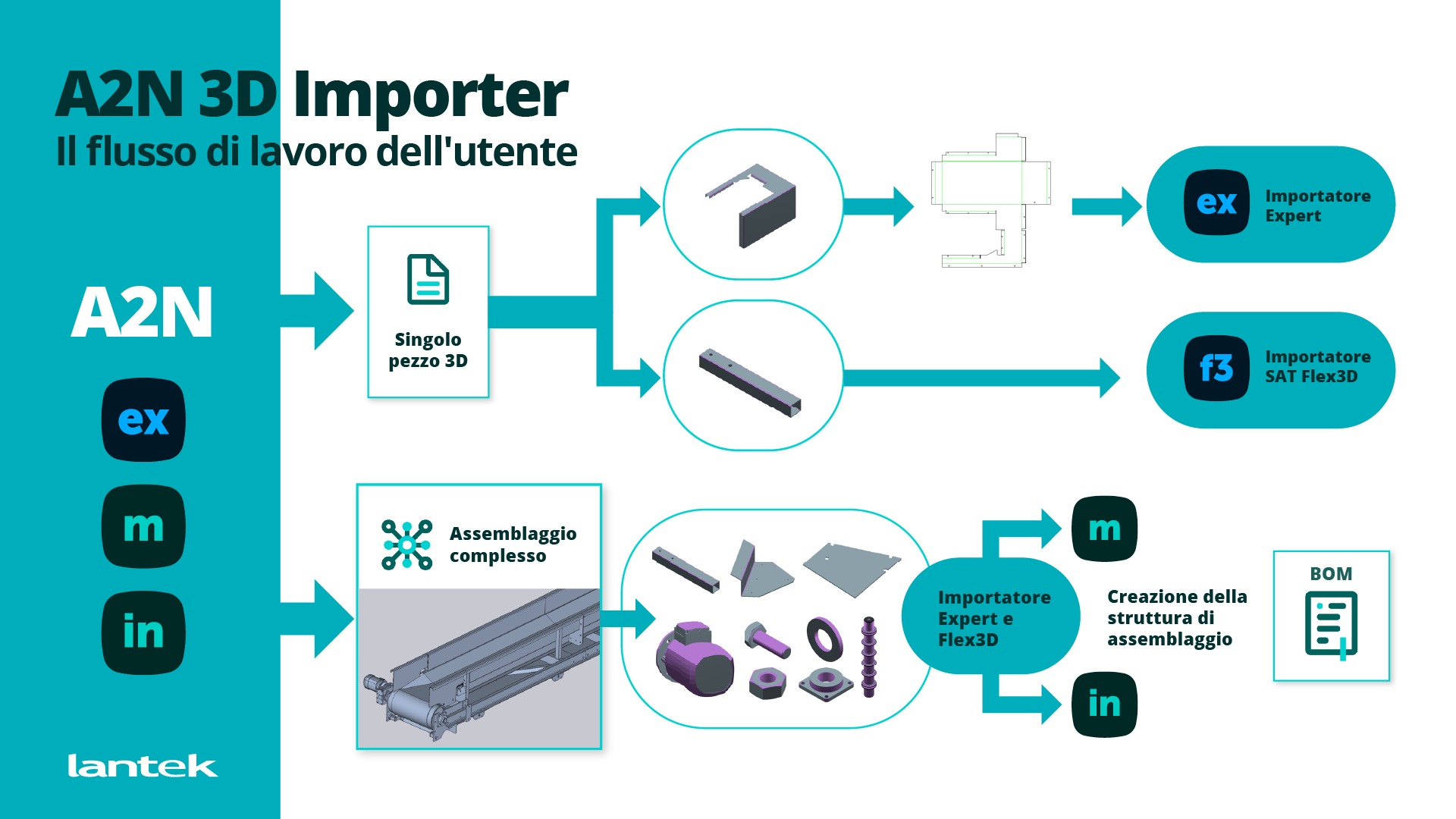 A2N 3D Importer
Il flusso di lavoro dell'utente

A2N

ex

m

in

lantek

Singolo pezzo 3D

ex Importatore Expert

f3 Importatore SAT Flex3D

Assemblaggio complesso

Importatore Expert e Flex3D

m

in

Creazione della struttura di assemblaggio

BOM